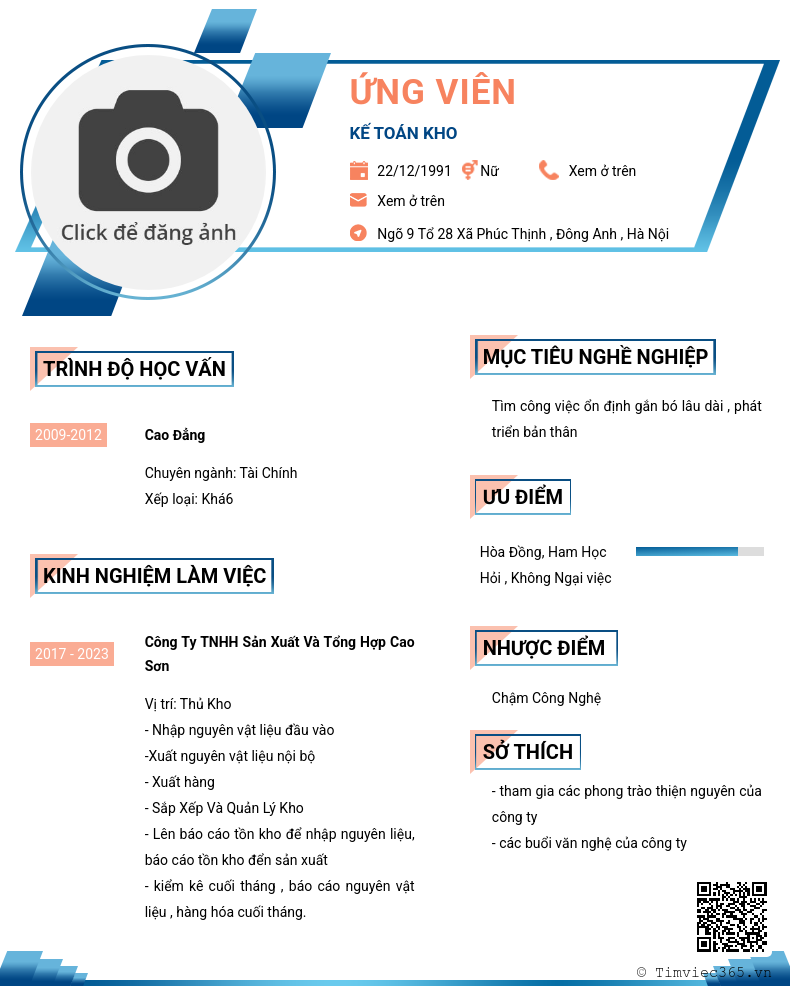 Click để đăng ảnh

ỨNG VIÊN

KẾ TOÁN KHO

22/12/1991 Nữ Xem ở trên

Xem ở trên

Ngõ 9 Tổ 28 Xã Phúc Thịnh , Đông Anh , Hà Nội

TRÌNH ĐỘ HỌC VẤN

2009-2012

Cao Đẳng

Chuyên ngành: Tài Chính
Xếp loại: Khá6

KINH NGHIỆM LÀM VIỆC

2017 - 2023

Công Ty TNHH Sản Xuất Và Tổng Hợp Cao Sơn

Vị trí: Thủ Kho
- Nhập nguyên vật liệu đầu vào
-Xuất nguyên vật liệu nội bộ
- Xuất hàng
- Sắp Xếp Và Quản Lý Kho
- Lên báo cáo tồn kho để nhập nguyên liệu, báo cáo tồn kho đến sản xuất
- kiểm kê cuối tháng , báo cáo nguyên vật liệu , hàng hóa cuối tháng.

MỤC TIÊU NGHỀ NGHIỆP

Tìm công việc ổn định gắn bó lâu dài , phát triển bản thân

ƯU ĐIỂM

Hòa Đồng, Ham Học Hỏi , Không Ngại việc

NHƯỢC ĐIỂM

Chậm Công Nghệ

SỞ THÍCH

- tham gia các phong trào thiện nguyên của công ty
- các buổi văn nghệ của công ty

© Timviec365.vn